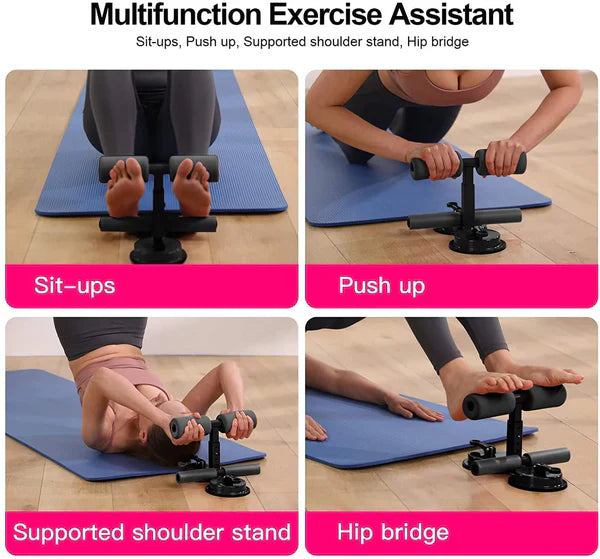 Multifunction Exercise Assistant

Sit-ups, Push up, Supported shoulder stand, Hip bridge

Sit–ups

Push up

Supported shoulder stand

Hip bridge